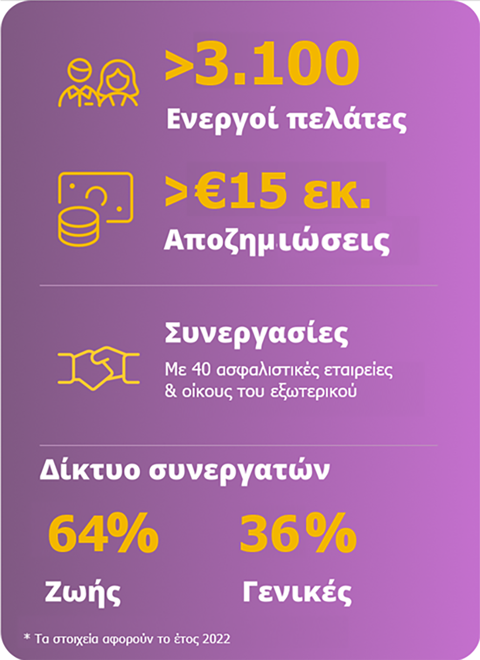 >3.100
Ενεργοί πελάτες

>€15 εκ.
Αποζημιώσεις

Συνεργασίες
Με 40 ασφαλιστικές εταιρείες & οίκους του εξωτερικού

Δίκτυο συνεργατών

64%
Ζωής

36%
Γενικές

* Τα στοιχεία αφορούν το έτος 2022